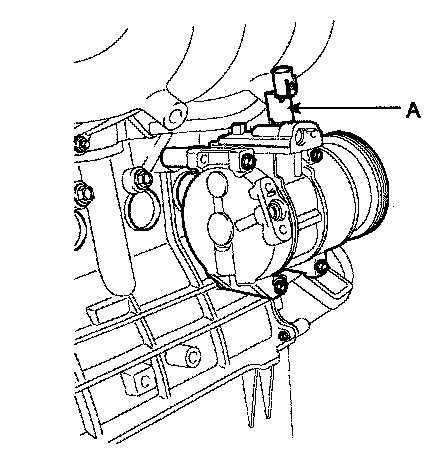 A