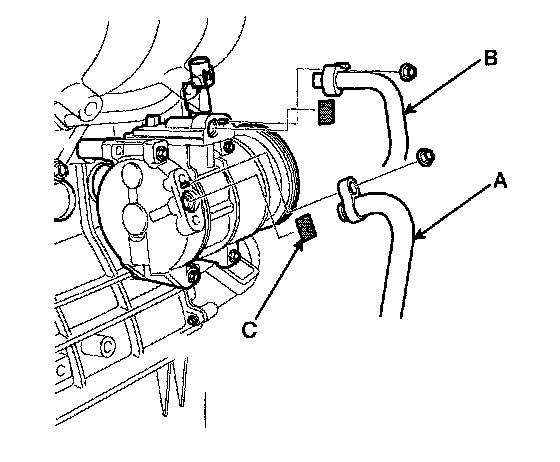 B

A

C