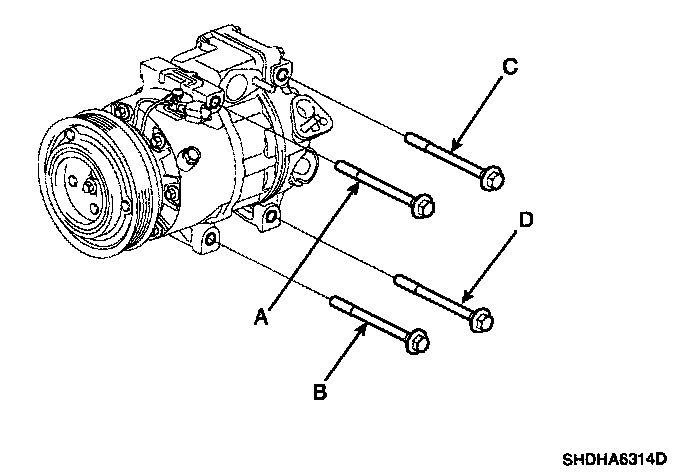 C

D

A

B

SHDHA6314D