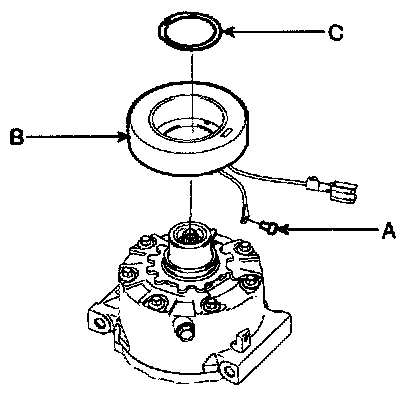 C
B
A