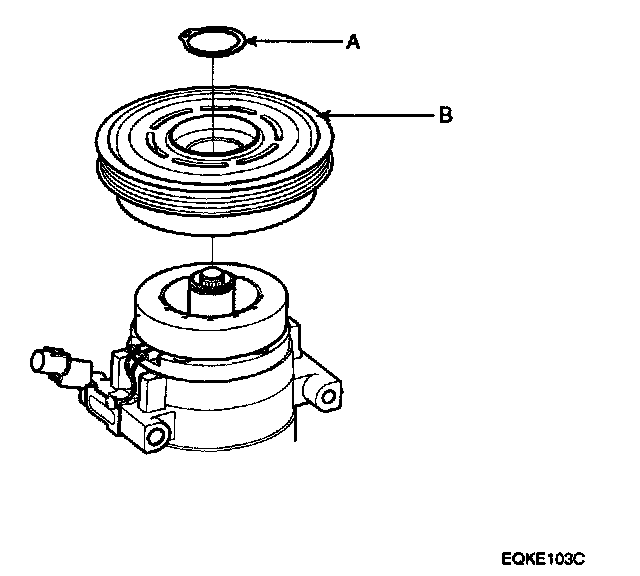 A

B

EQKE103C