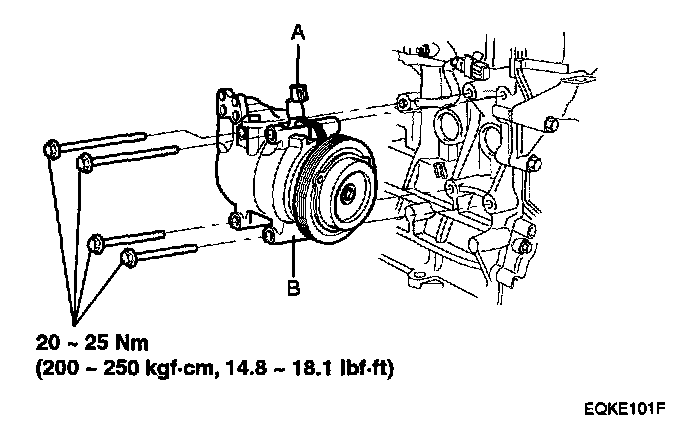 A

B

20 ~ 25 Nm
(200 ~ 250 kgf·cm, 14.8 ~ 18.1 lbf·ft)

EQKE101F