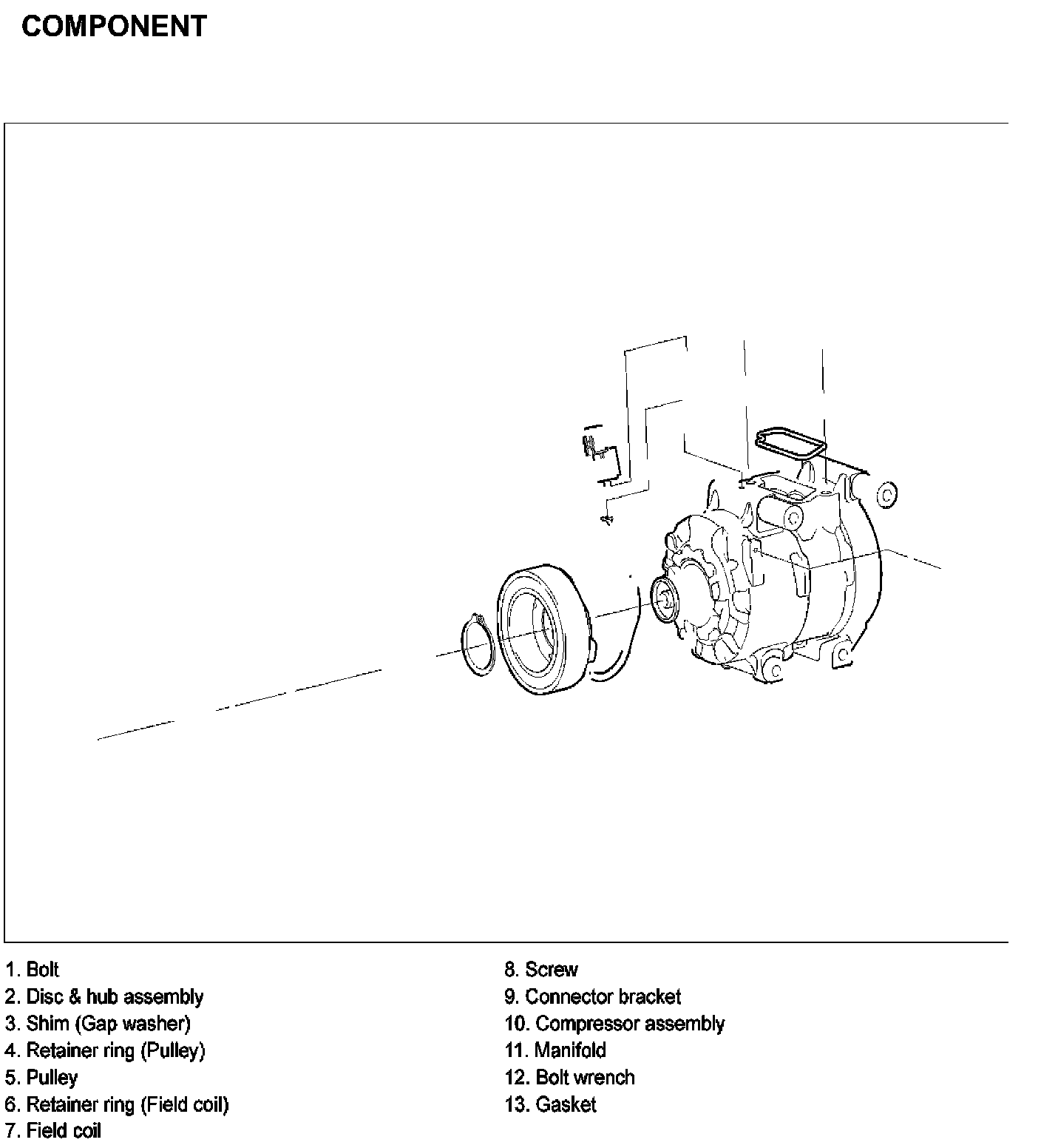 COMPONENT

1. Bolt
2. Disc & hub assembly
3. Shim (Gap washer)
4. Retainer ring (Pulley)
5. Pulley
6. Retainer ring (Field coil)
7. Field coil

8. Screw
9. Connector bracket
10. Compressor assembly
11. Manifold
12. Bolt wrench
13. Gasket