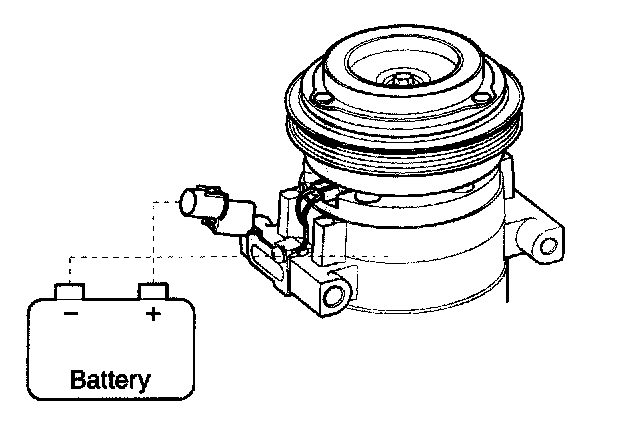 −
+
Battery