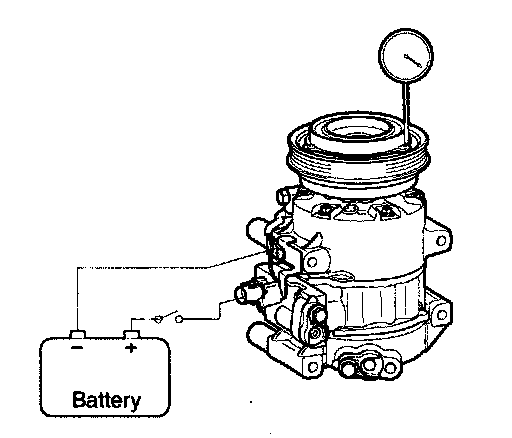 −
+
Battery