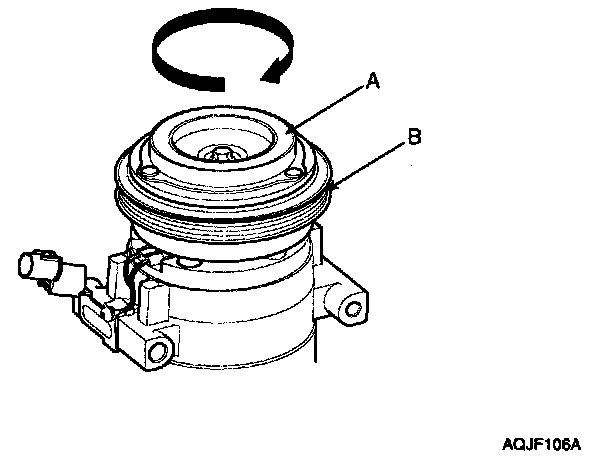 A
B
AQJF106A