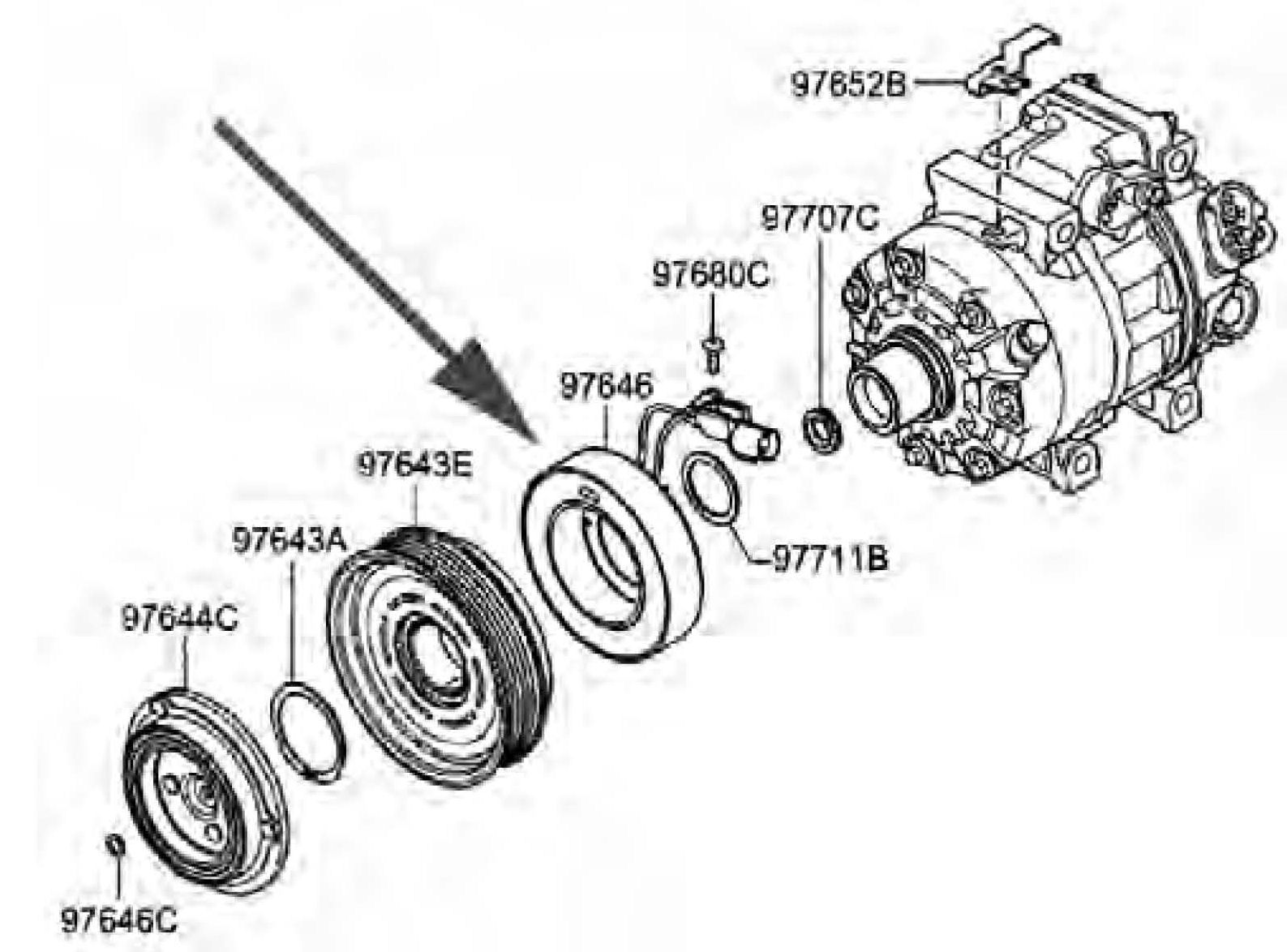 97652B
97707C
97680C
97646
97643E
97643A
97711B
97644C
97646C