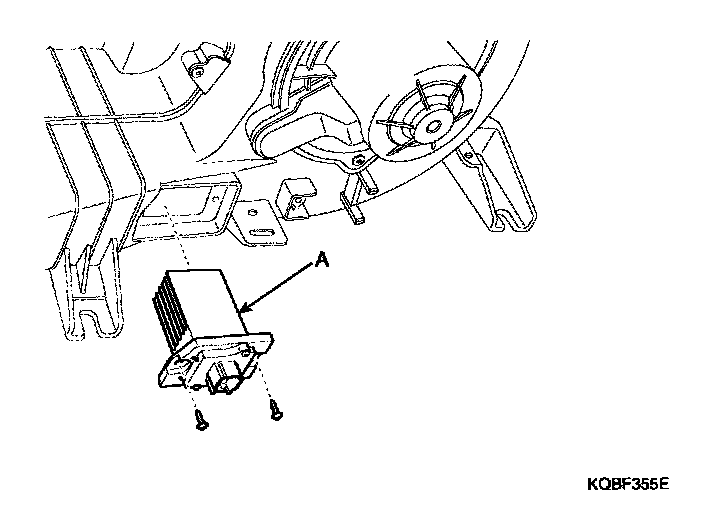 A

KQBF355E