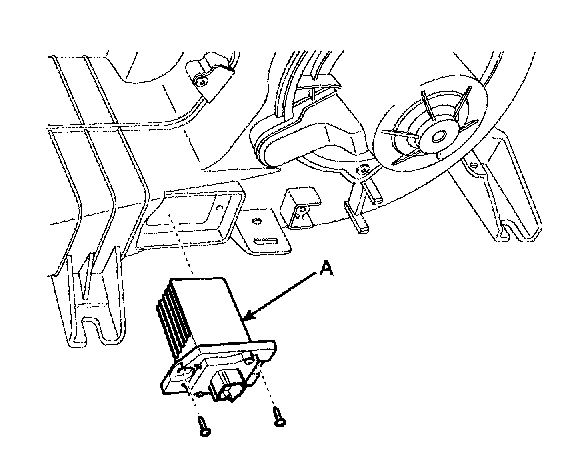 A