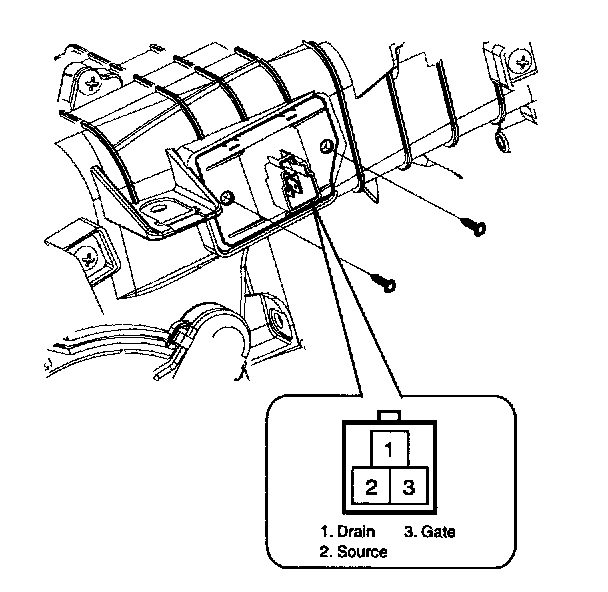 1

2 3

1. Drain 3. Gate
2. Source