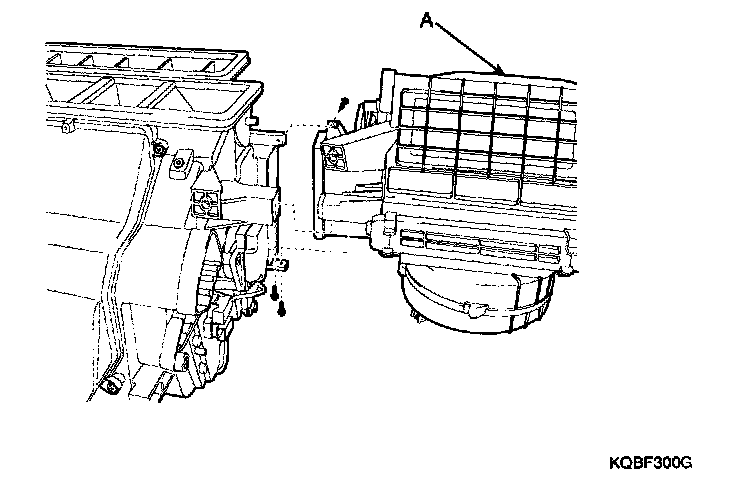 A

KQBF300G