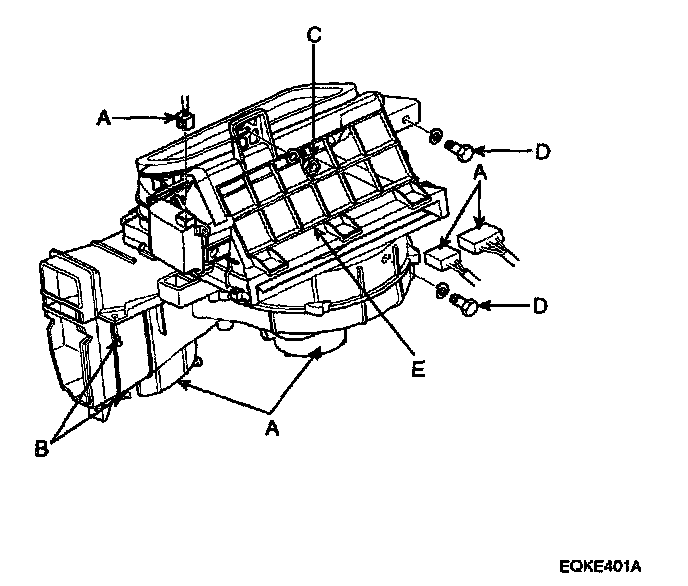 C
A
D
A
D
E
A
B
EQKE401A