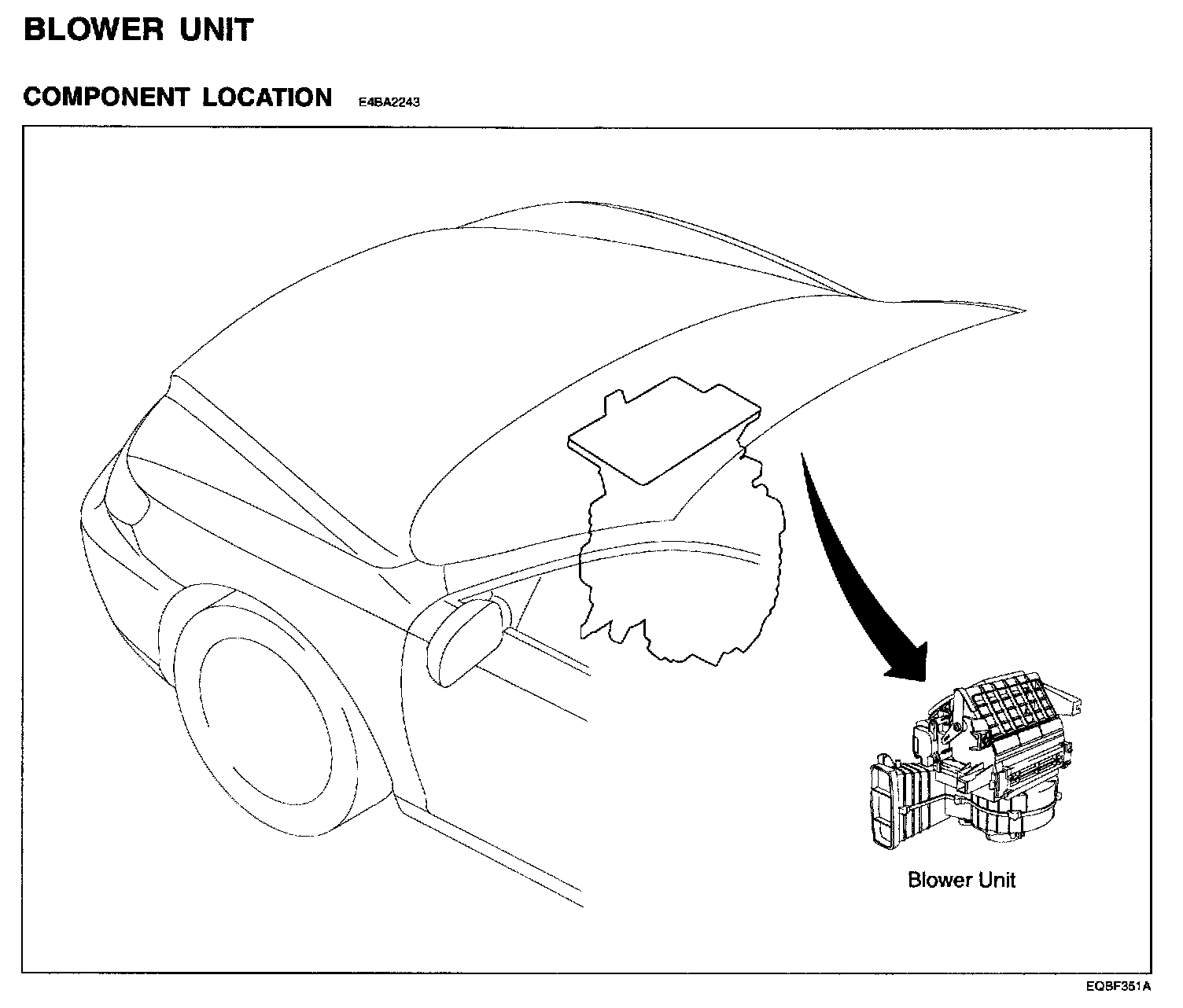 BLOWER UNIT

COMPONENT LOCATION E4BA2243

Blower Unit

EQBF351A