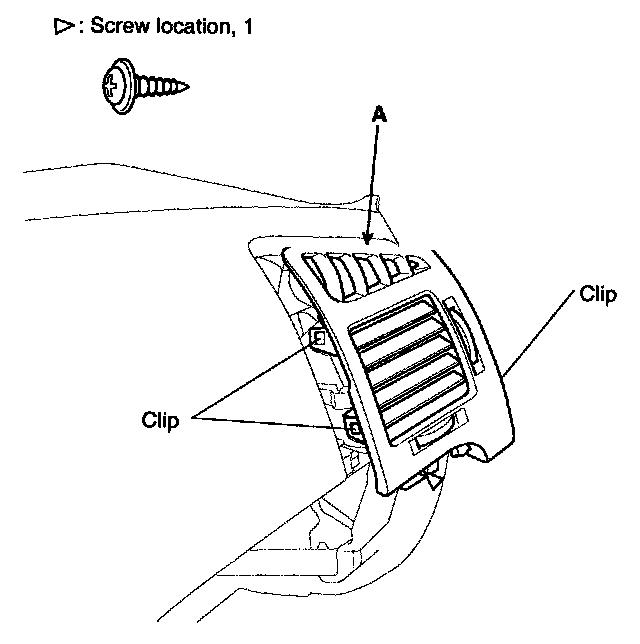 ▷: Screw location, 1

A

Clip

Clip