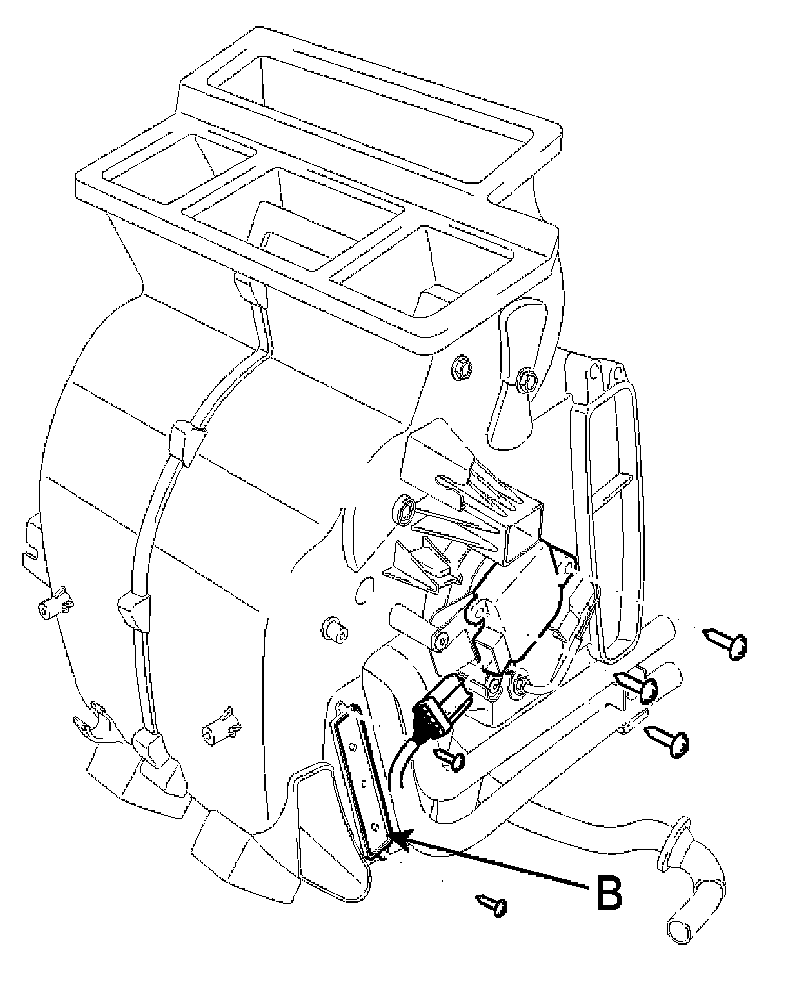 B