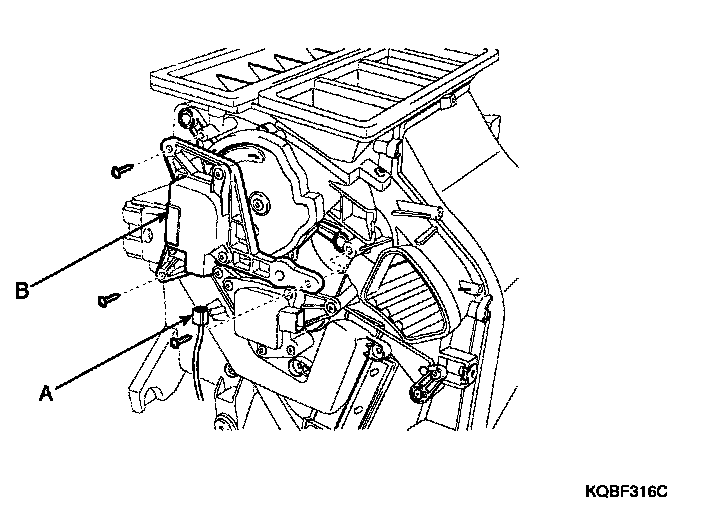 B

A

KQBF316C