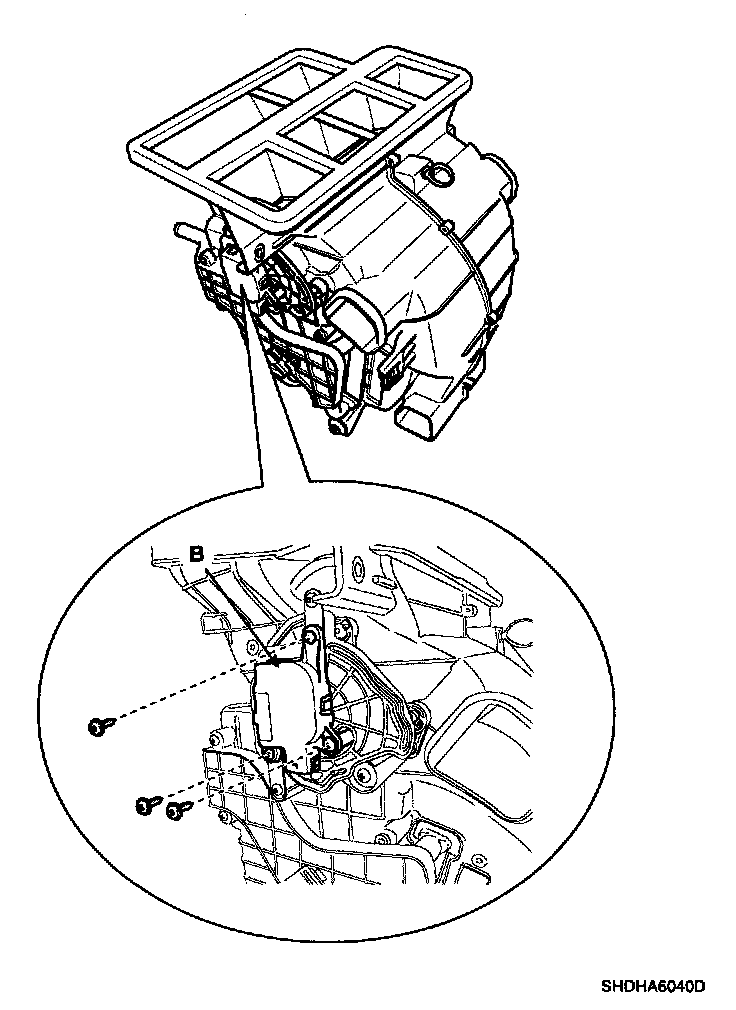 B

SHDHA6040D