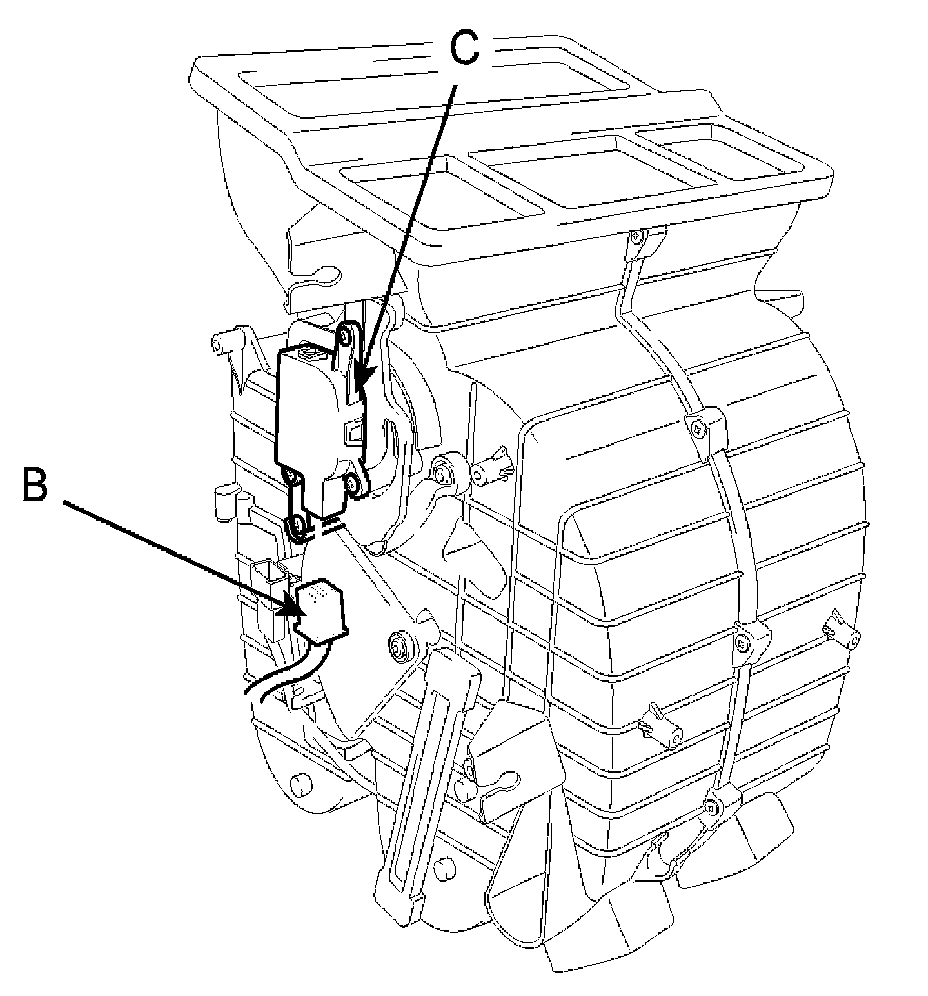 C

B