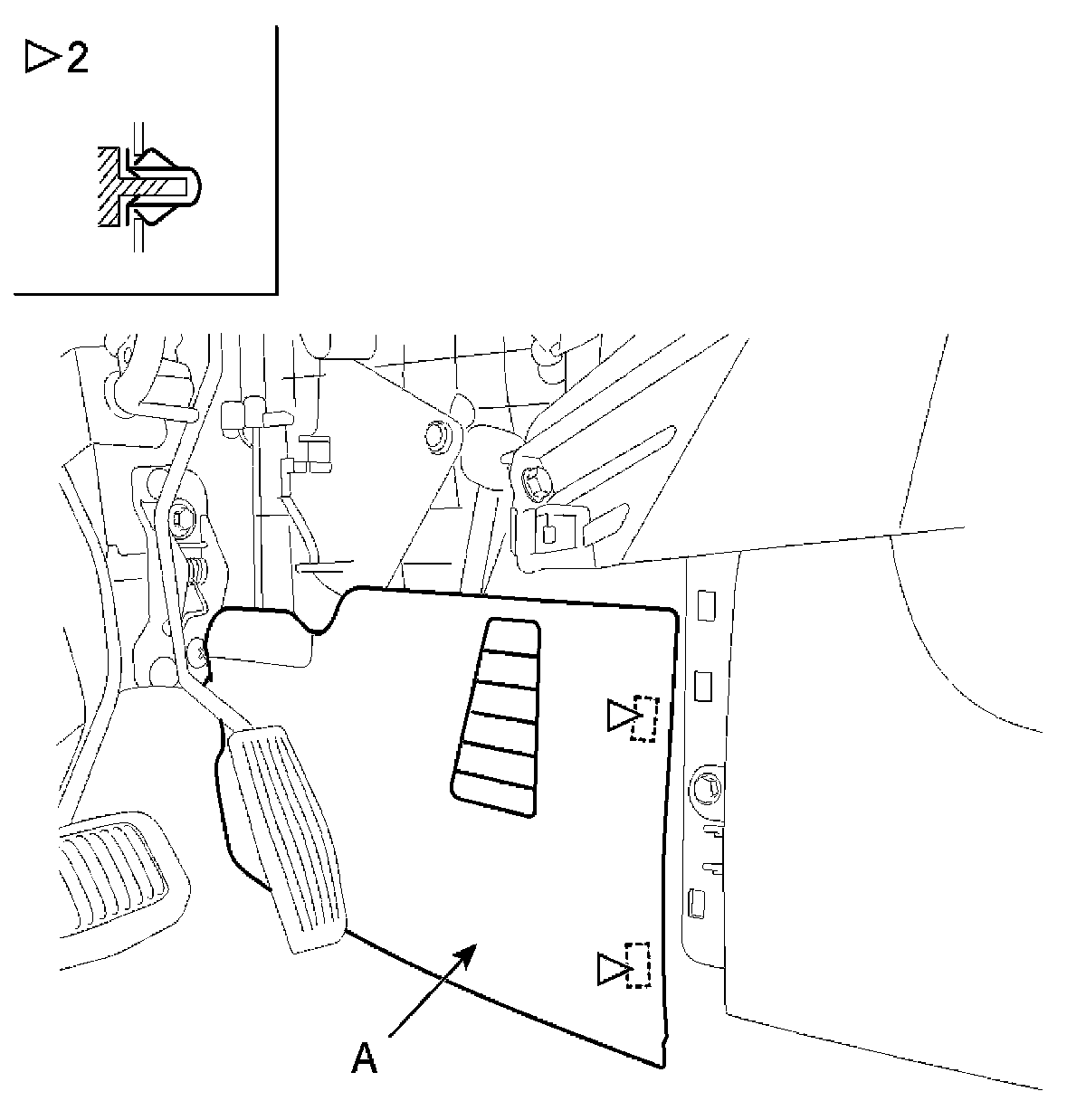 ▷2

A