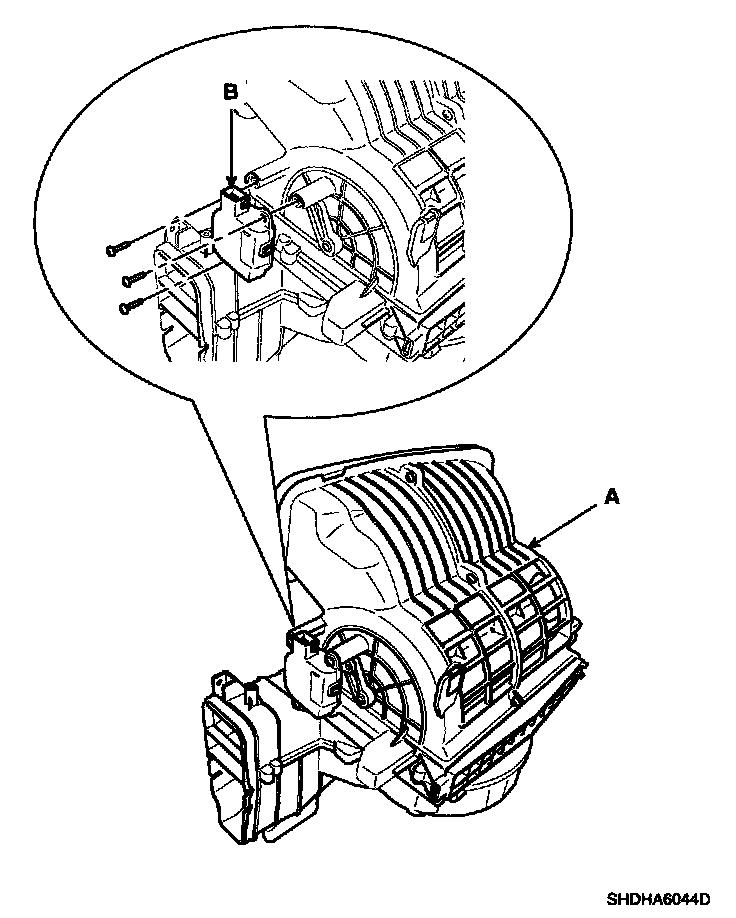 B

A

SHDHA6044D