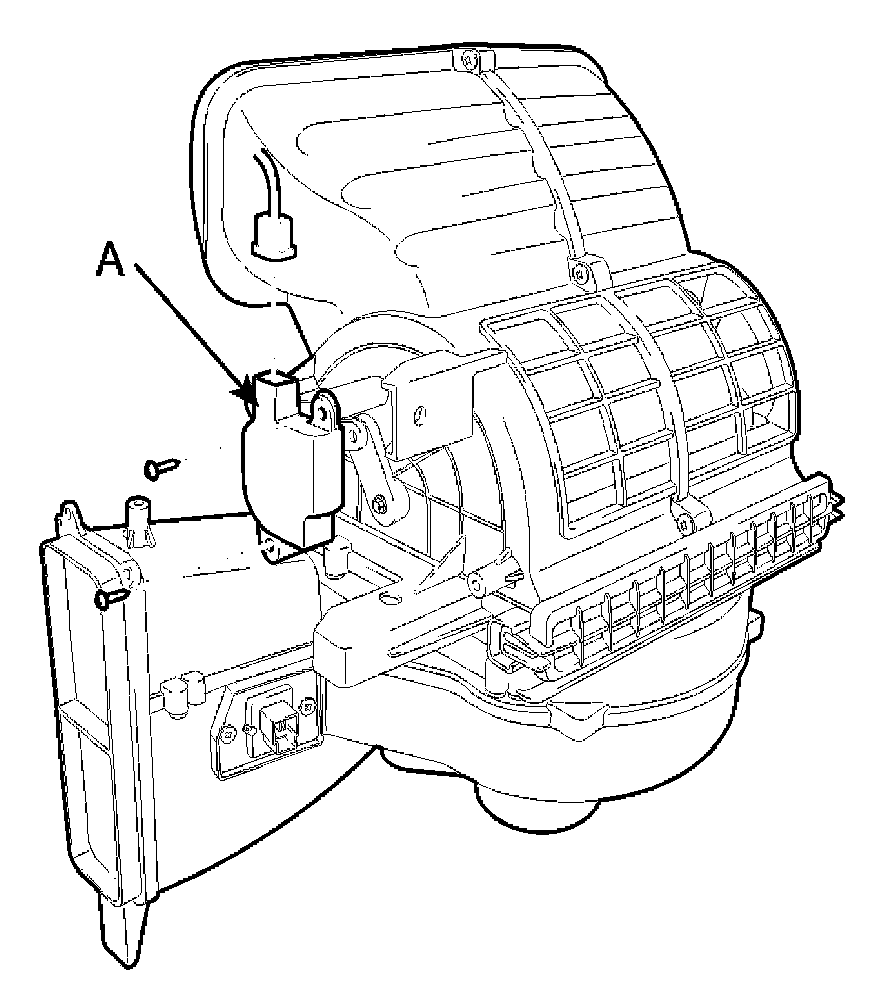 A