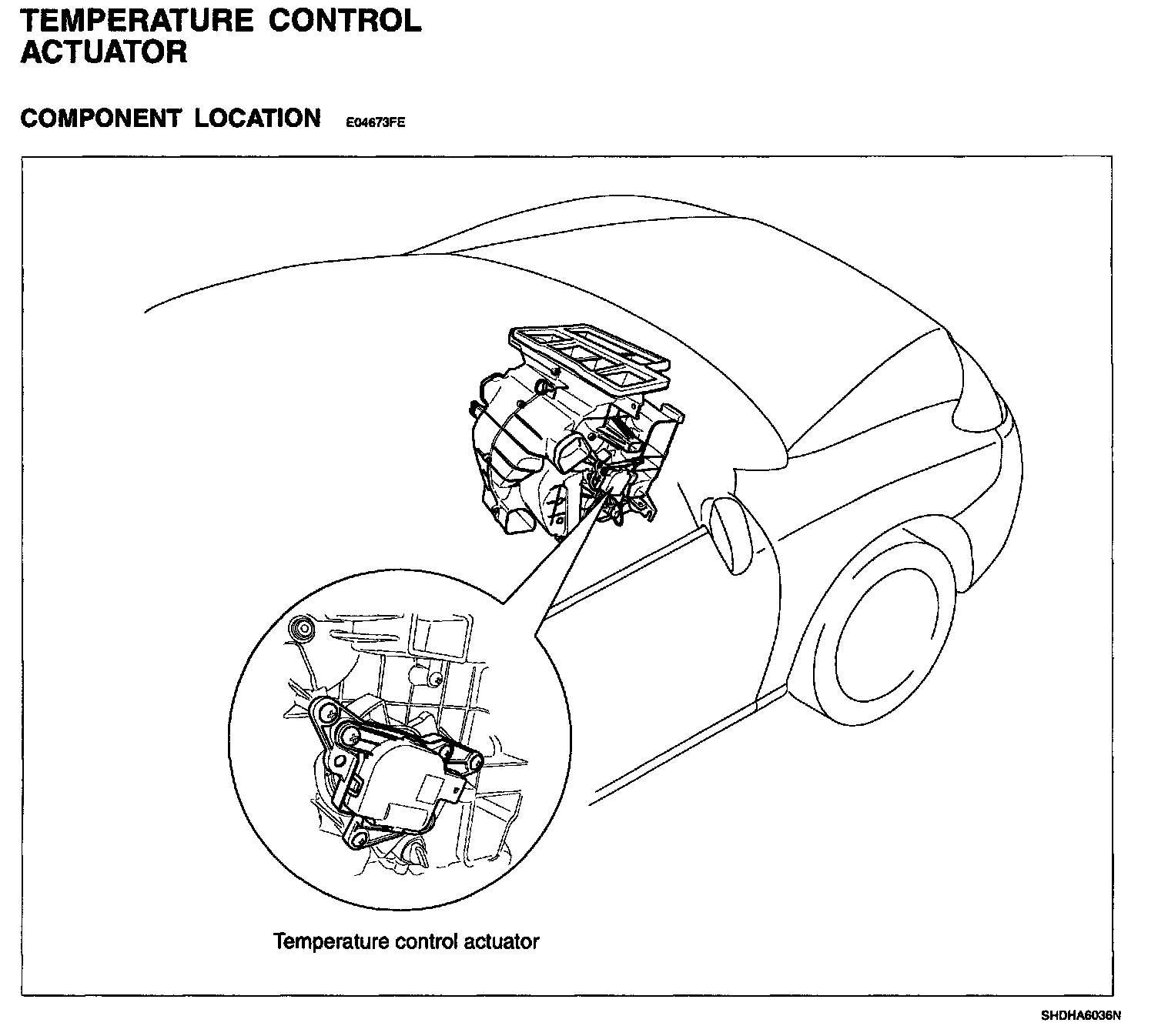 TEMPERATURE CONTROL ACTUATOR

COMPONENT LOCATION E04673FE

Temperature control actuator

SHDHA6036N