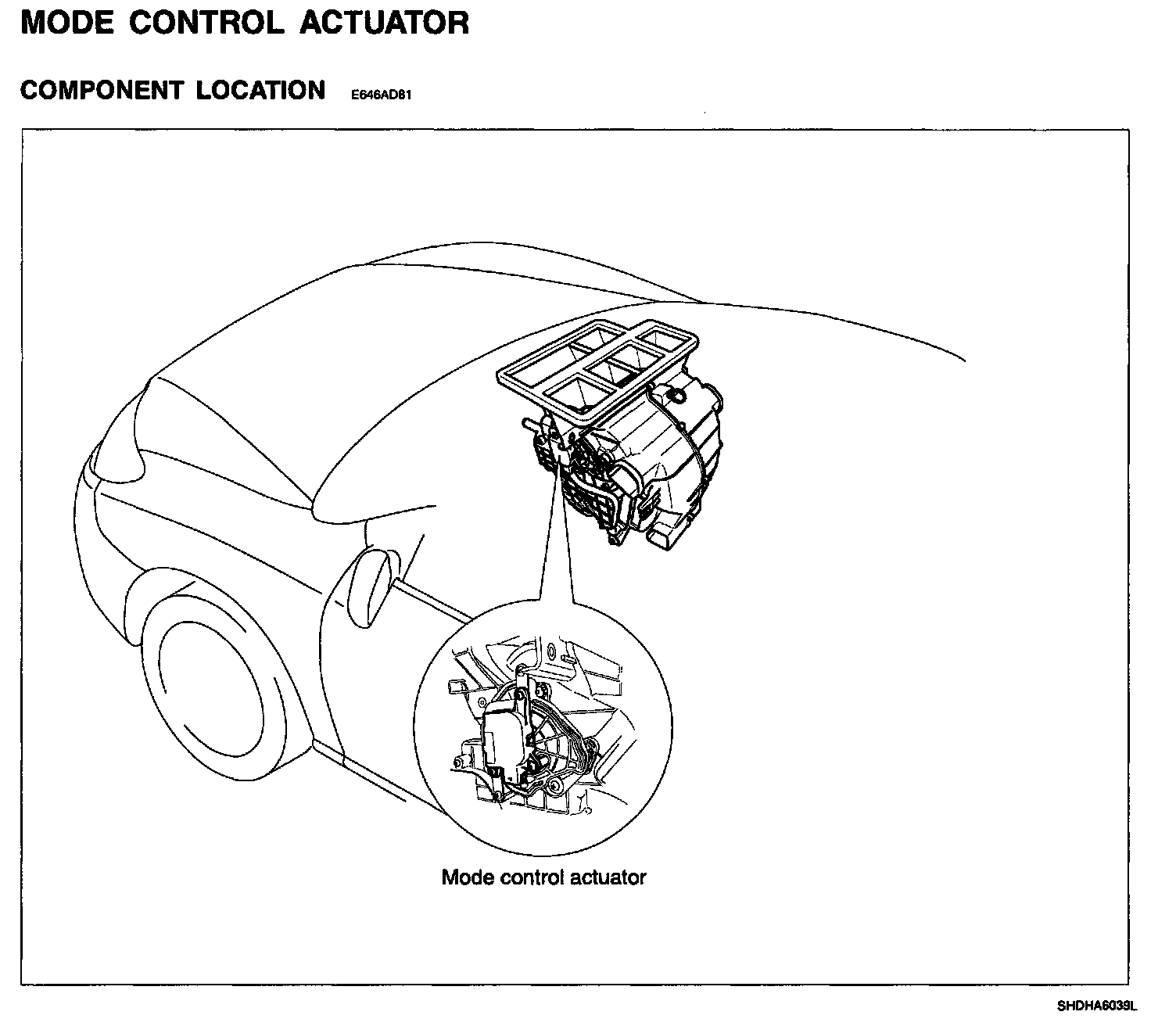 MODE CONTROL ACTUATOR

COMPONENT LOCATION E646AD81

Mode control actuator

SHDHA6039L