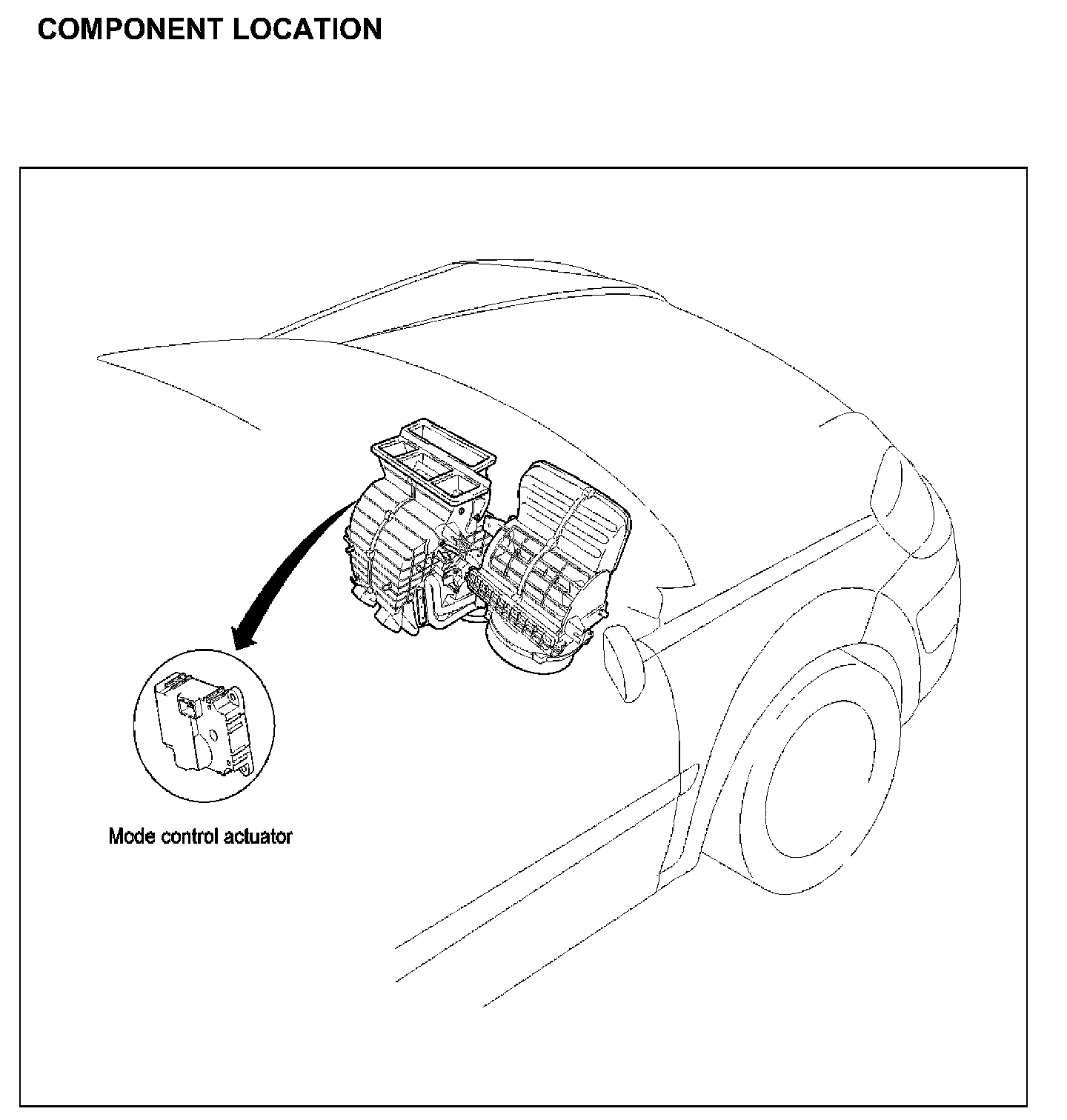 COMPONENT LOCATION

Mode control actuator