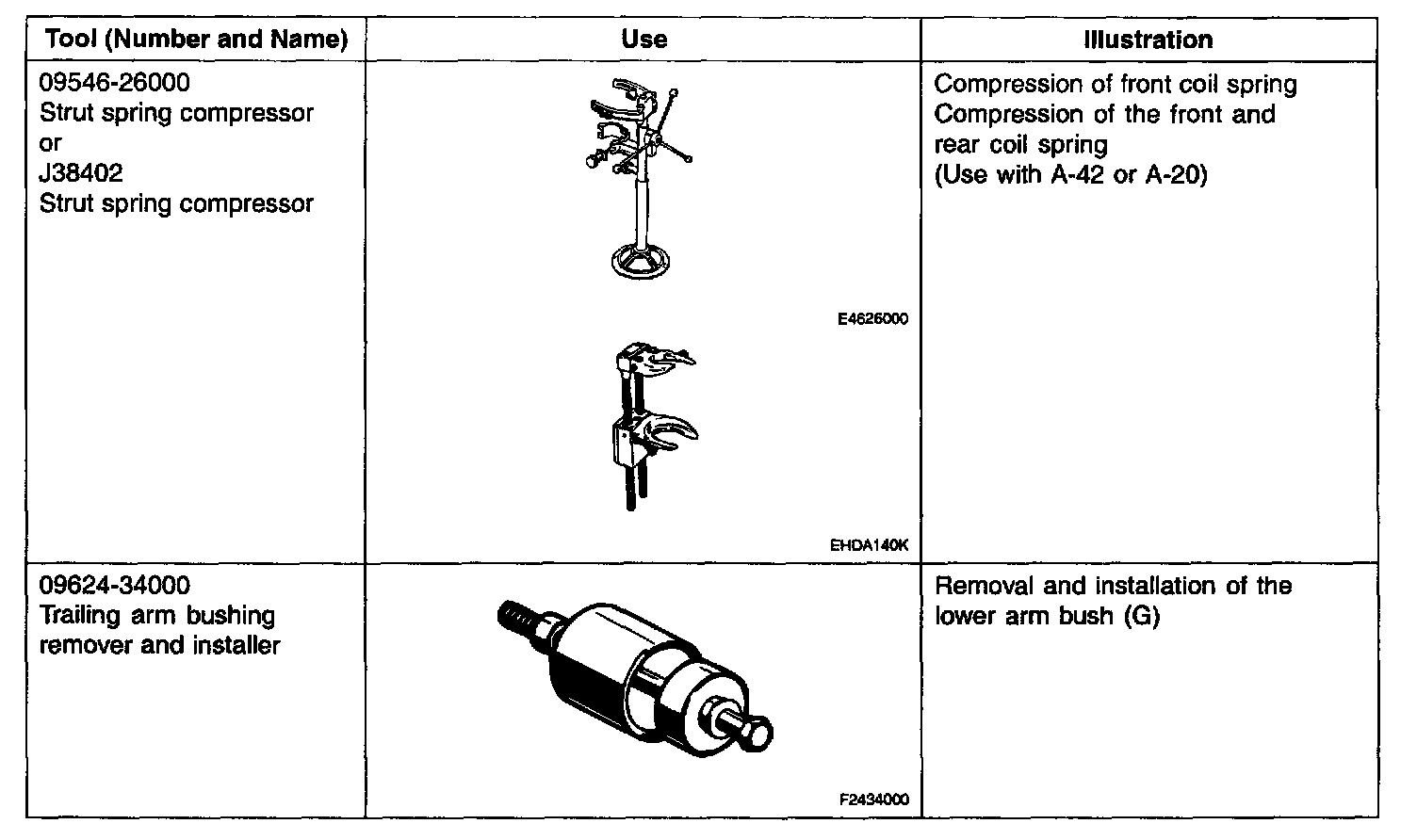 | Tool (Number and Name) | Use | Illustration |
|---|---|---|
| 09546-26000 Strut spring compressor or J38402 Strut spring compressor | E4626000 EHDA140K | Compression of front coil spring Compression of the front and rear coil spring (Use with A-42 or A-20) |
| 09624-34000 Trailing arm bushing remover and installer | F2434000 | Removal and installation of the lower arm bush (G) |