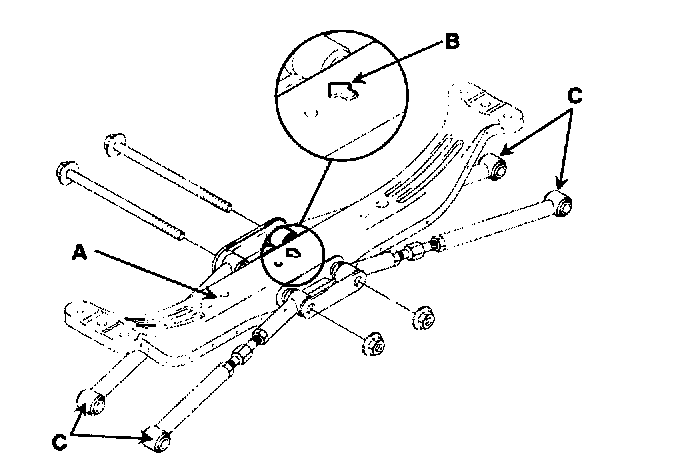 B
C
A
C