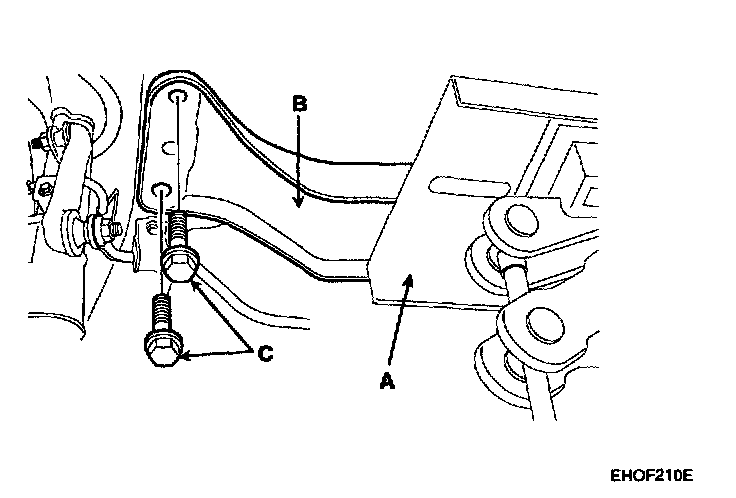 B
C
A
EHOF210E