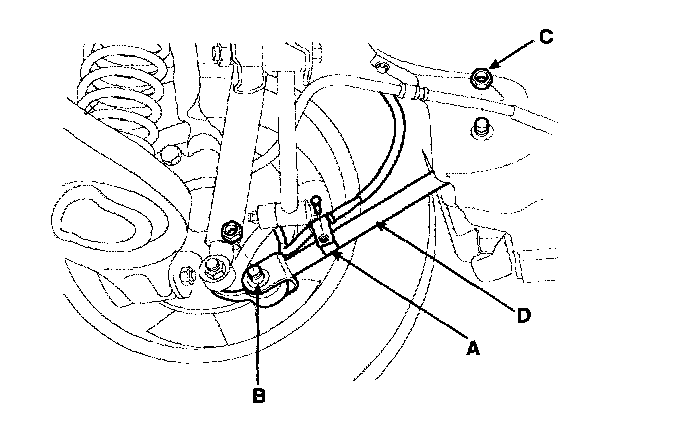 C
D
A
B