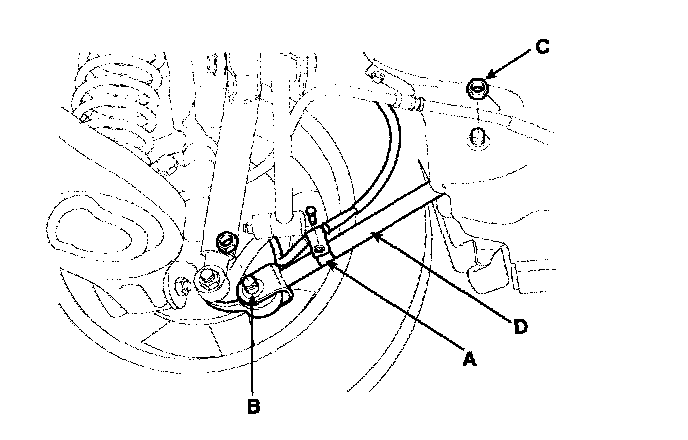 C
D
A
B