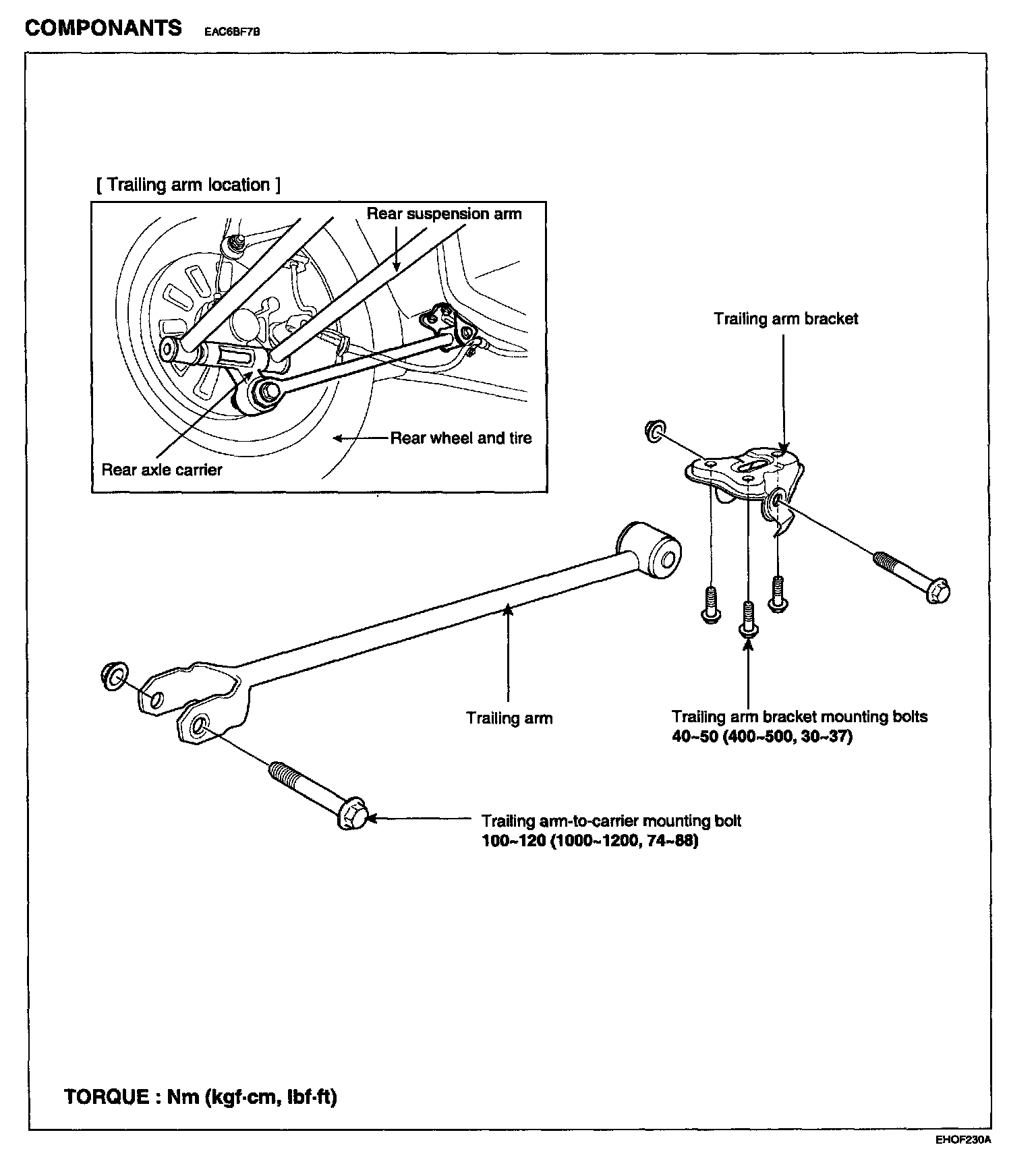 COMPONANTS EAC6BF7B

[ Trailing arm location ]

Rear suspension arm

Rear wheel and tire

Rear axle carrier

Trailing arm bracket

Trailing arm

Trailing arm bracket mounting bolts
40~50 (400~500, 30~37)

Trailing arm-to-carrier mounting bolt
100~120 (1000~1200, 74~88)

TORQUE : Nm (kgf·cm, lbf·ft)

EHOF230A