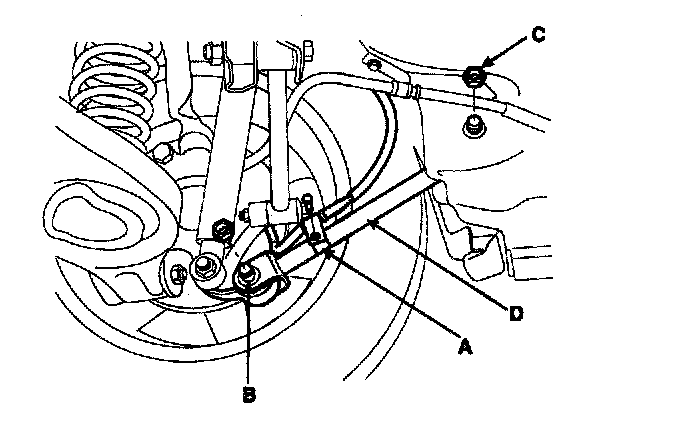 C
D
A
B