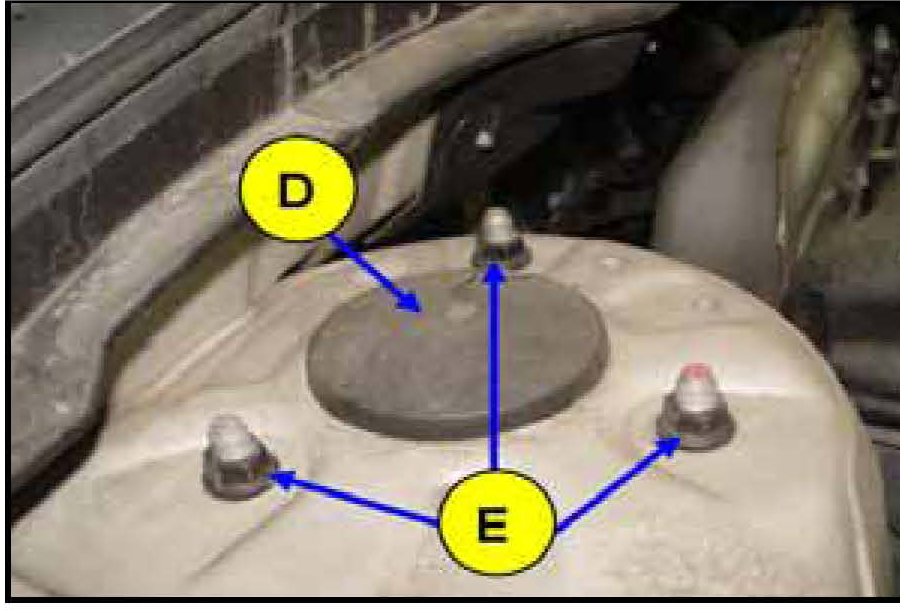 D
E