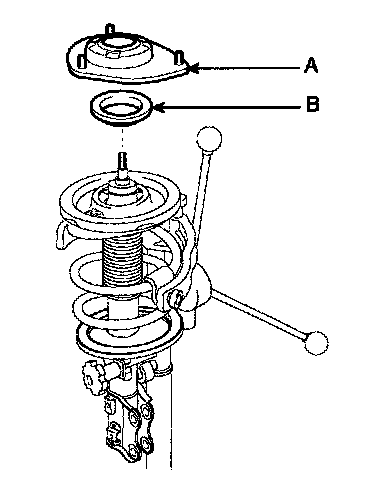 A

B