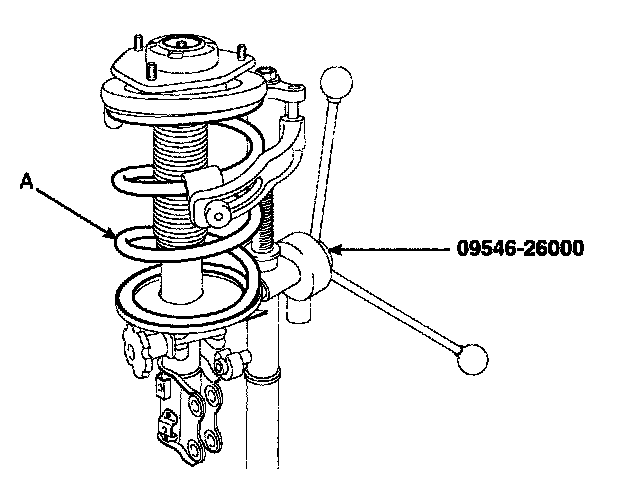 A

09546-26000