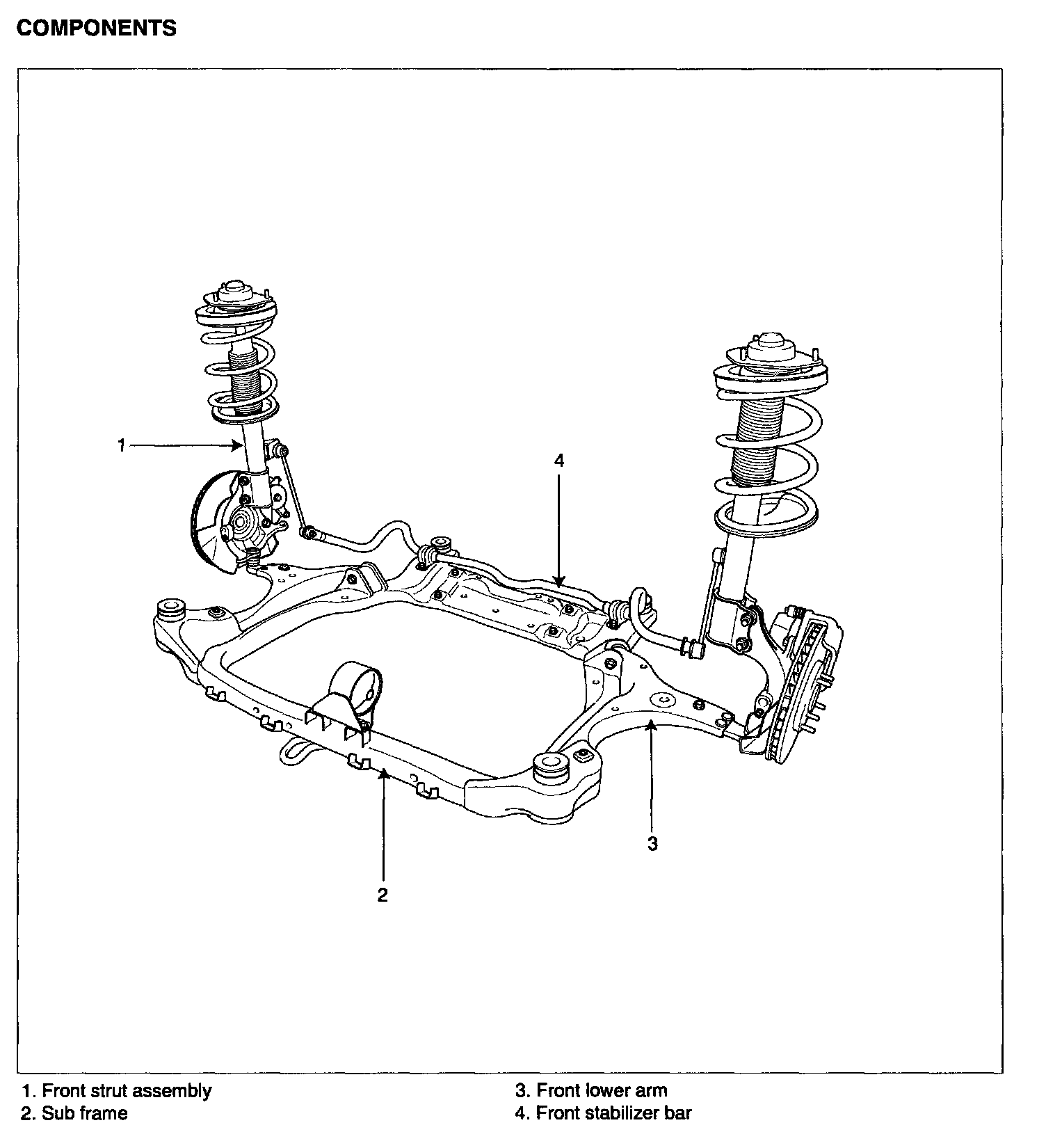 COMPONENTS

1

4

3

2

1. Front strut assembly
2. Sub frame

3. Front lower arm
4. Front stabilizer bar