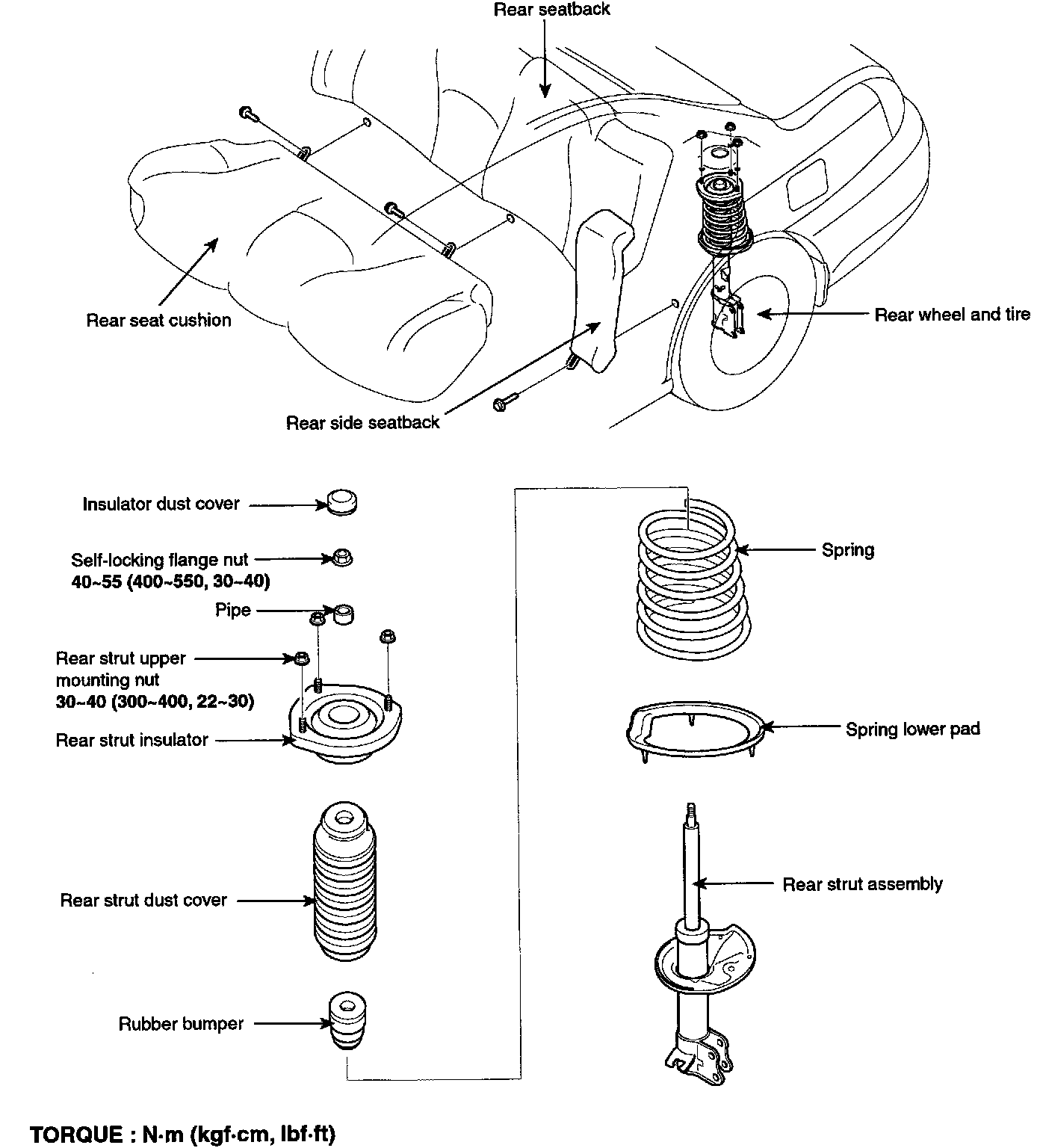 Rear seatback

Rear seat cushion

Rear wheel and tire

Rear side seatback

Insulator dust cover

Self-locking flange nut
40~55 (400~550, 30~40)

Pipe

Rear strut upper mounting nut
30~40 (300~400, 22~30)

Rear strut insulator

Rear strut dust cover

Rubber bumper

Spring

Spring lower pad

Rear strut assembly

TORQUE : N·m (kgf·cm, lbf·ft)