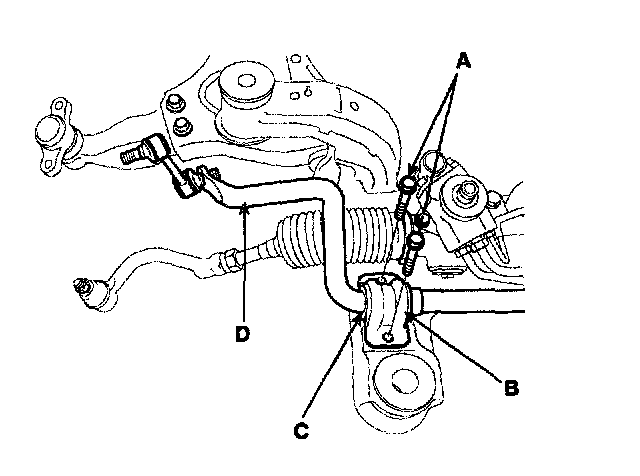 A
D
B
C