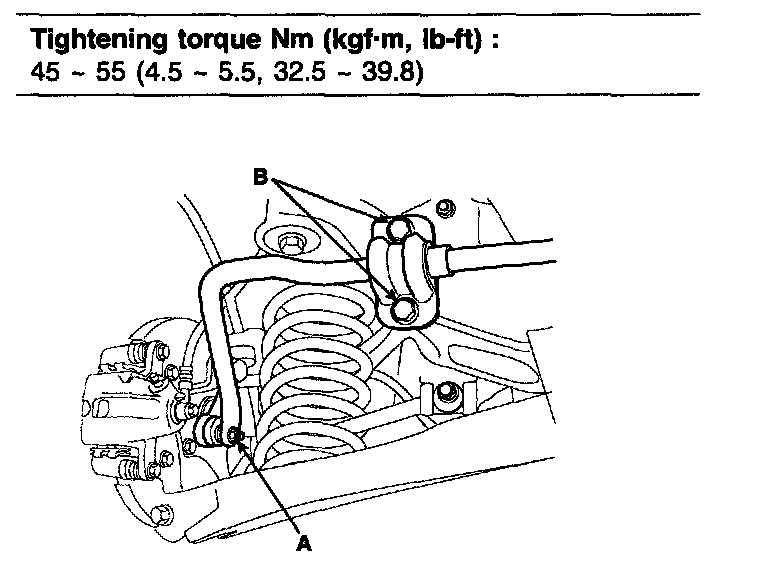 Tightening torque Nm (kgf·m, lb-ft) :
45 ~ 55 (4.5 ~ 5.5, 32.5 ~ 39.8)

B

A