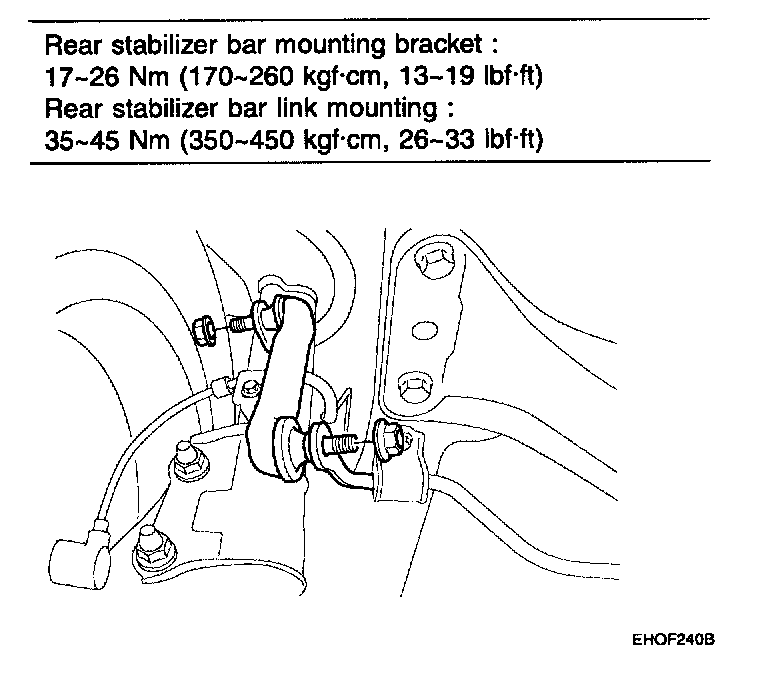 Rear stabilizer bar mounting bracket :
17~26 Nm (170~260 kgf·cm, 13~19 lbf·ft)
Rear stabilizer bar link mounting :
35~45 Nm (350~450 kgf·cm, 26~33 lbf·ft)

EHOF240B