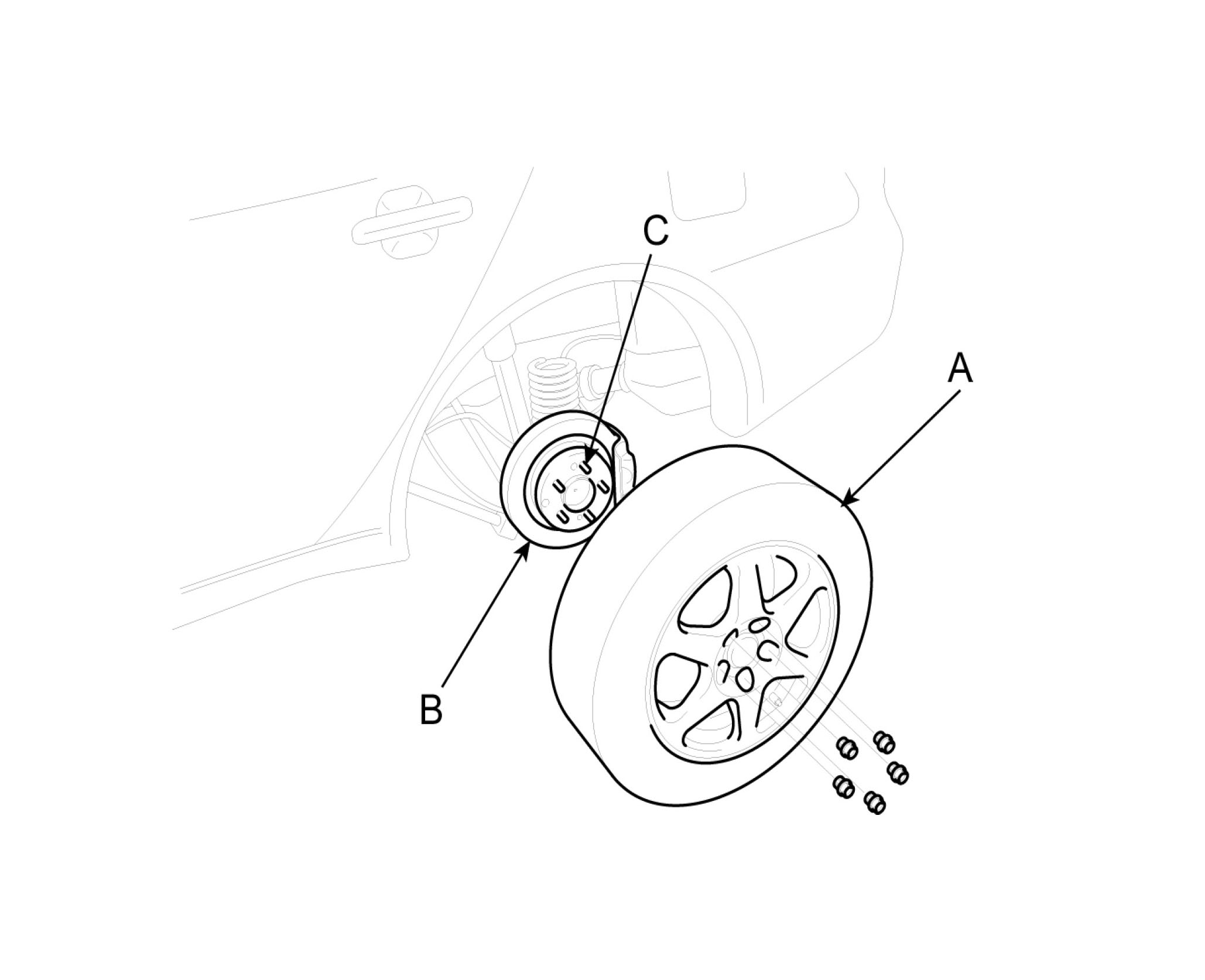 C
A
B