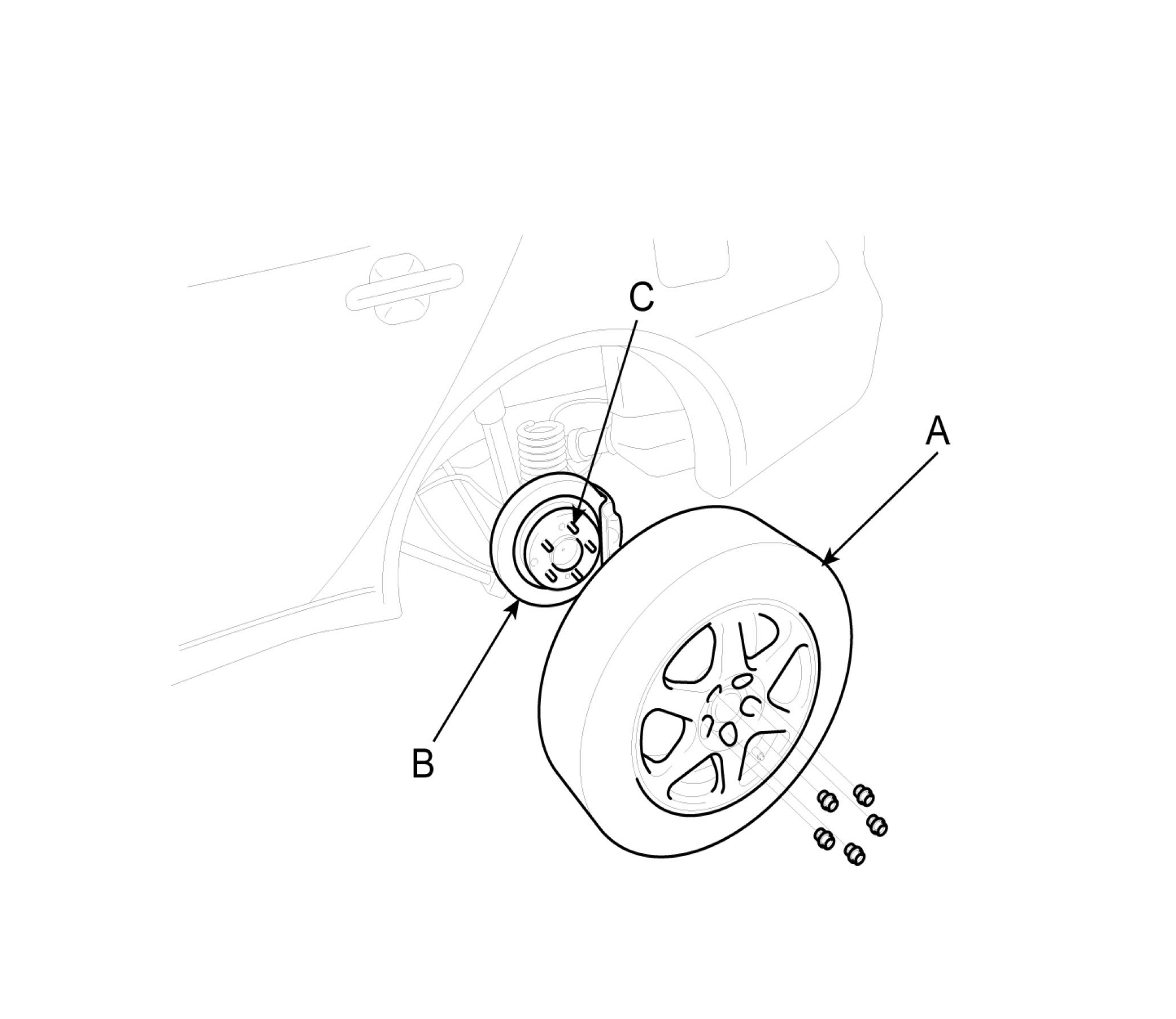 C

A

B