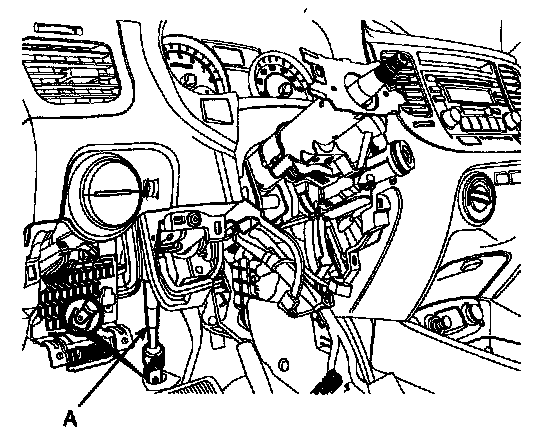 A