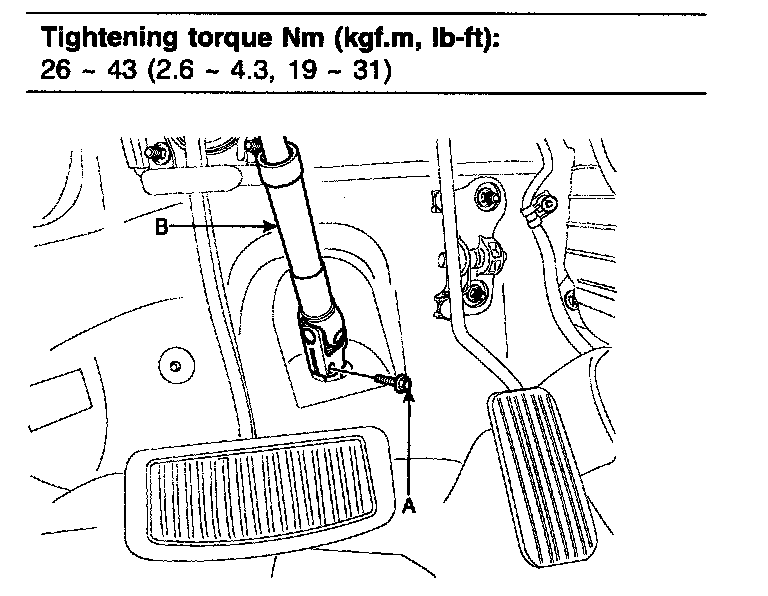 Tightening torque Nm (kgf.m, lb-ft):
26 ~ 43 (2.6 ~ 4.3, 19 ~ 31)

B

A