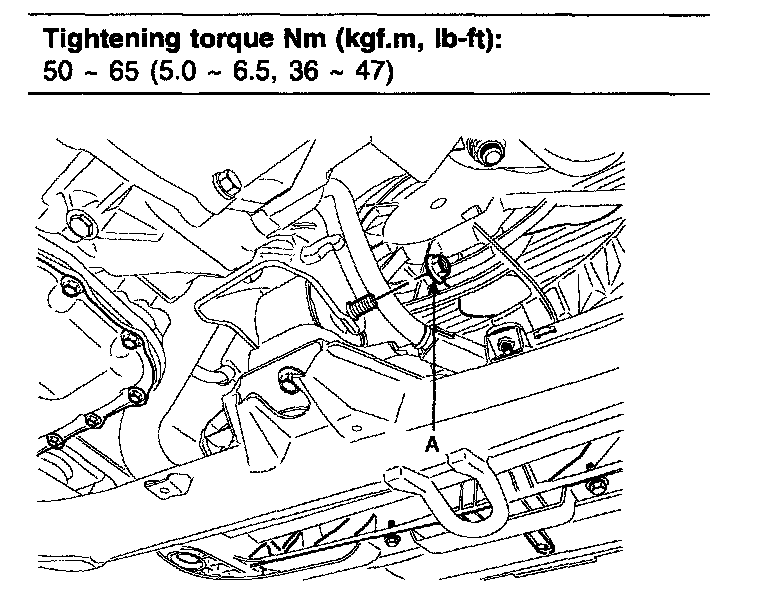 Tightening torque Nm (kgf.m, lb-ft):
50 ~ 65 (5.0 ~ 6.5, 36 ~ 47)

A