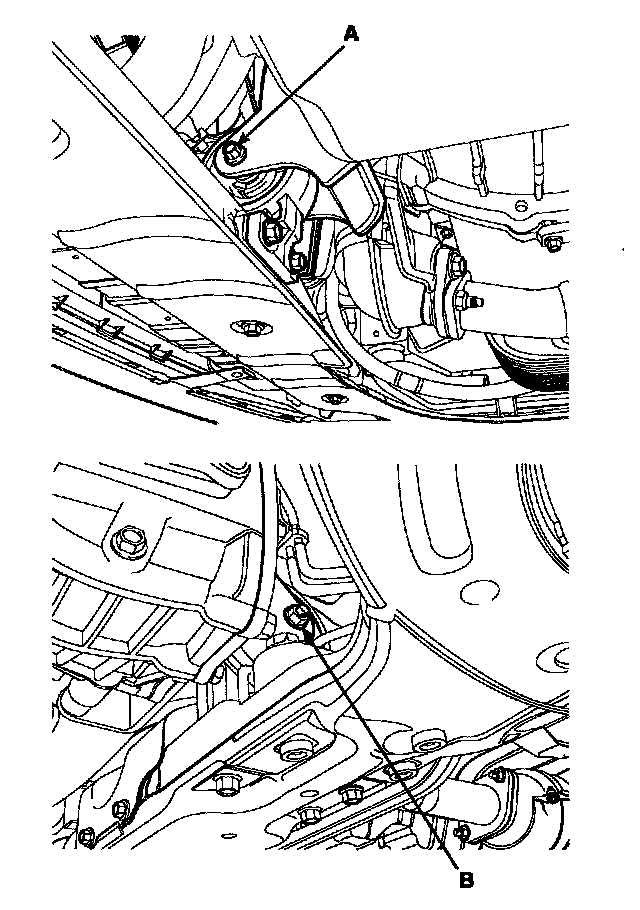 A

B