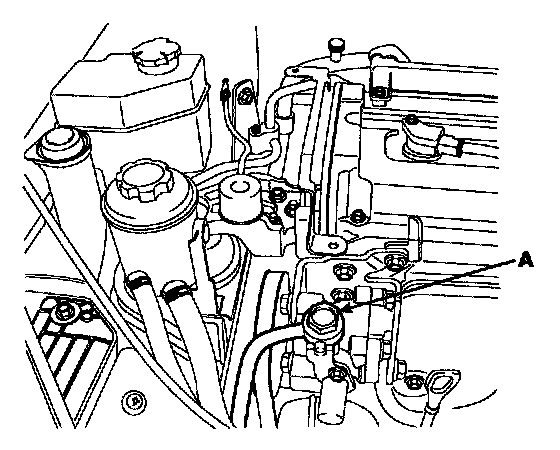 A